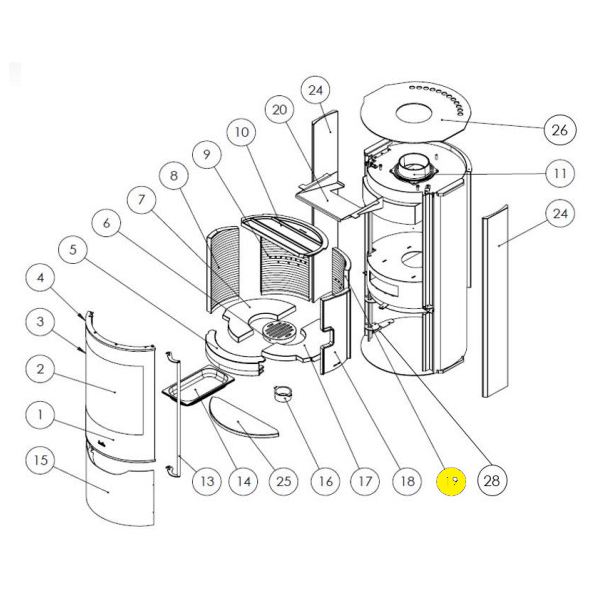 24
20
10
9
8
7
6
5
4
3
2
1
15
26
11
24
13
14
25
16
17
18
19
28